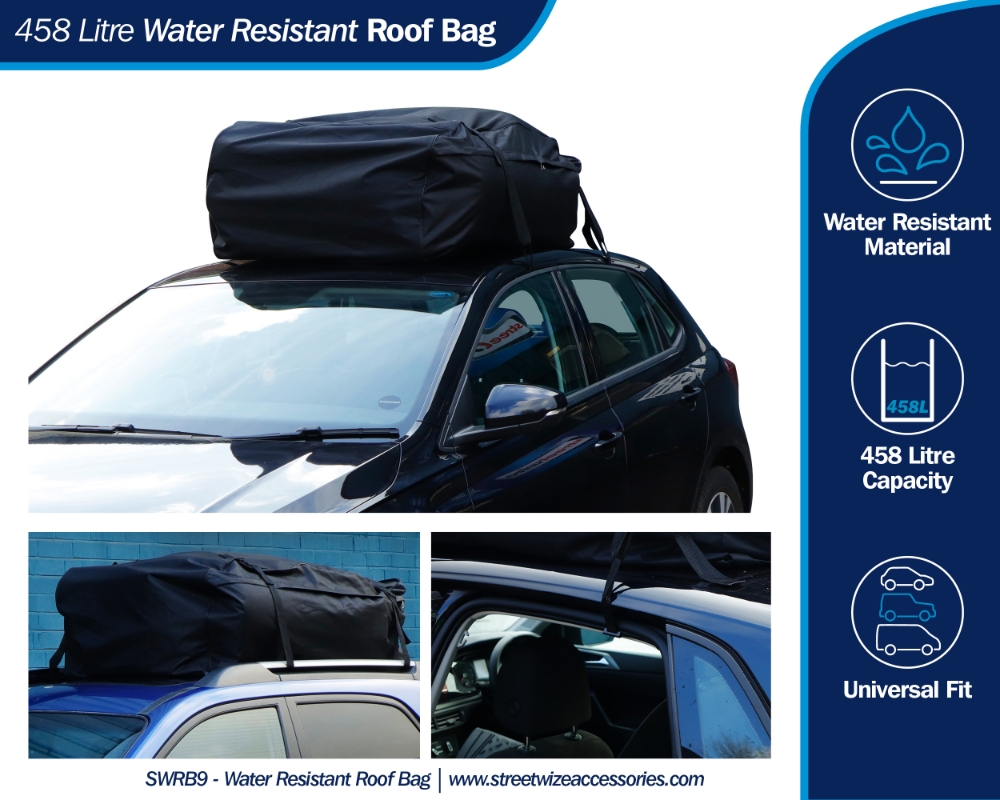 458 Litre Water Resistant Roof Bag

Water Resistant Material

458L

458 Litre Capacity

Universal Fit

SWRB9 - Water Resistant Roof Bag | www.streetwizeaccessories.com